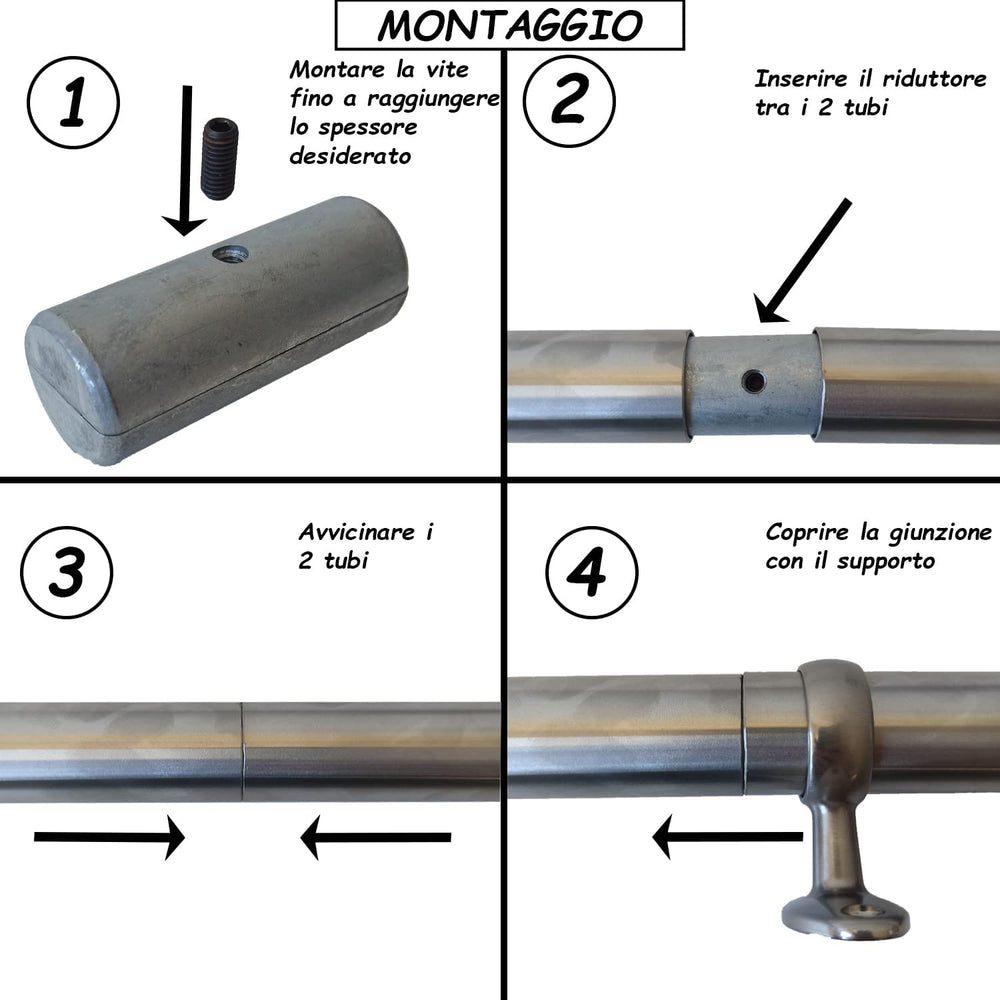 MONTAGGIO

1

Montare la vite fino a raggiungere lo spessore desiderato

2

Inserire il riduttore tra i 2 tubi

3

Avvicinare i 2 tubi

4

Coprire la giunzione con il supporto