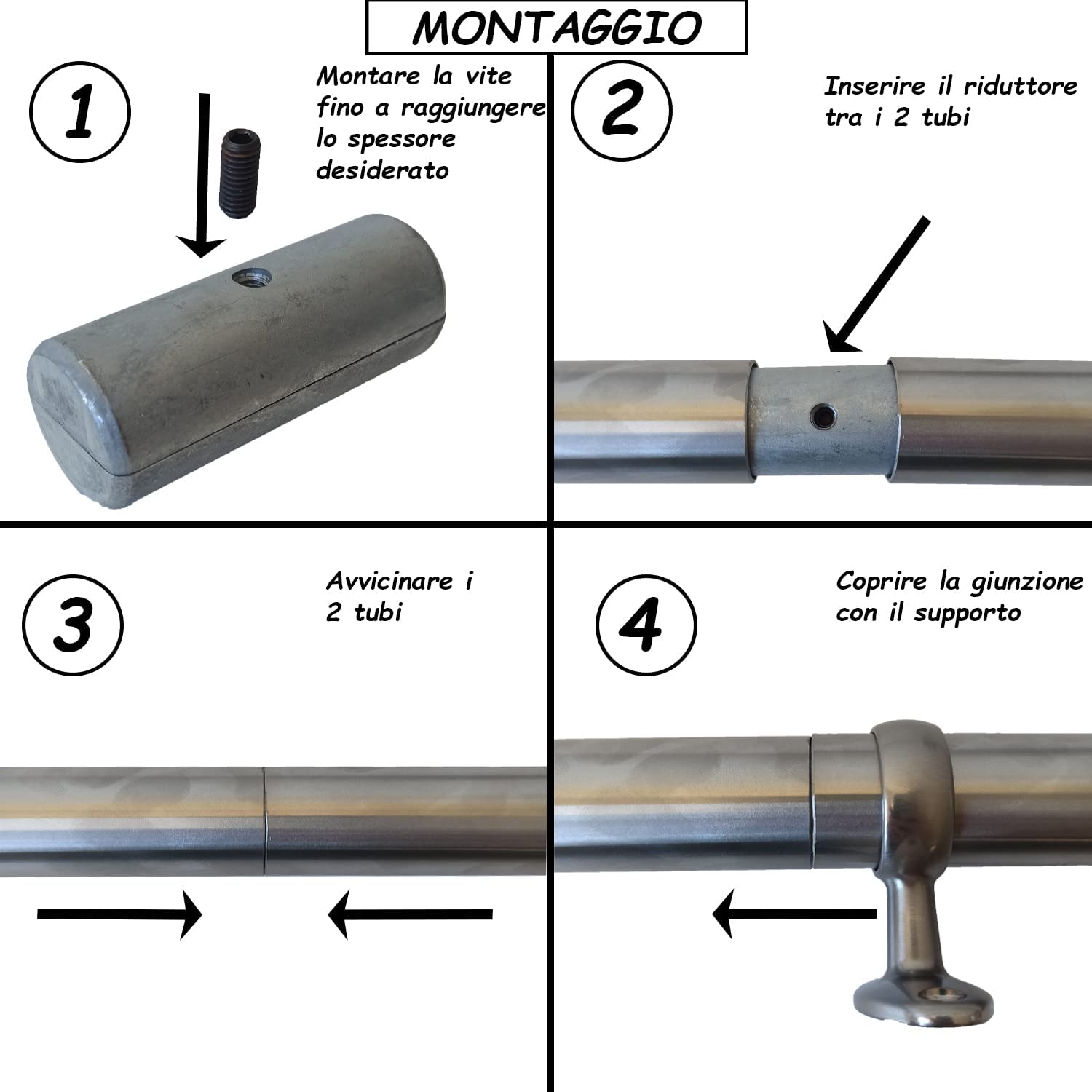 MONTAGGIO

1

Montare la vite fino a raggiungere lo spessore desiderato

2

Inserire il riduttore tra i 2 tubi

3

Avvicinare i 2 tubi

4

Coprire la giunzione con il supporto